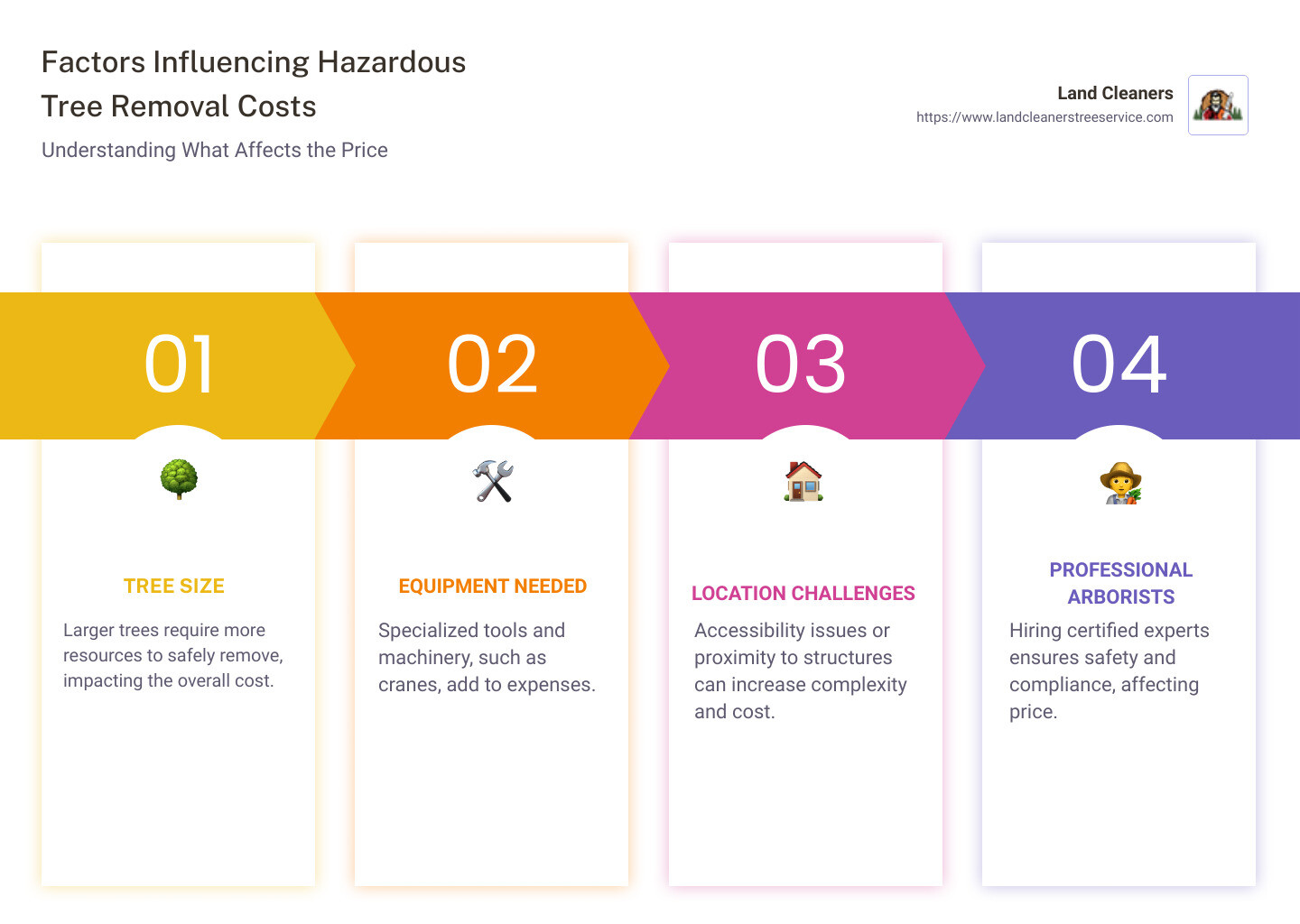 Factors Influencing Hazardous Tree Removal Costs

Understanding What Affects the Price

Land Cleaners
https://www.landcleanerstreeservice.com

01

TREE SIZE

Larger trees require more resources to safely remove, impacting the overall cost.

02

EQUIPMENT NEEDED

Specialized tools and machinery, such as cranes, add to expenses.

03

LOCATION CHALLENGES

Accessibility issues or proximity to structures can increase complexity and cost.

04

PROFESSIONAL ARBORISTS

Hiring certified experts ensures safety and compliance, affecting price.